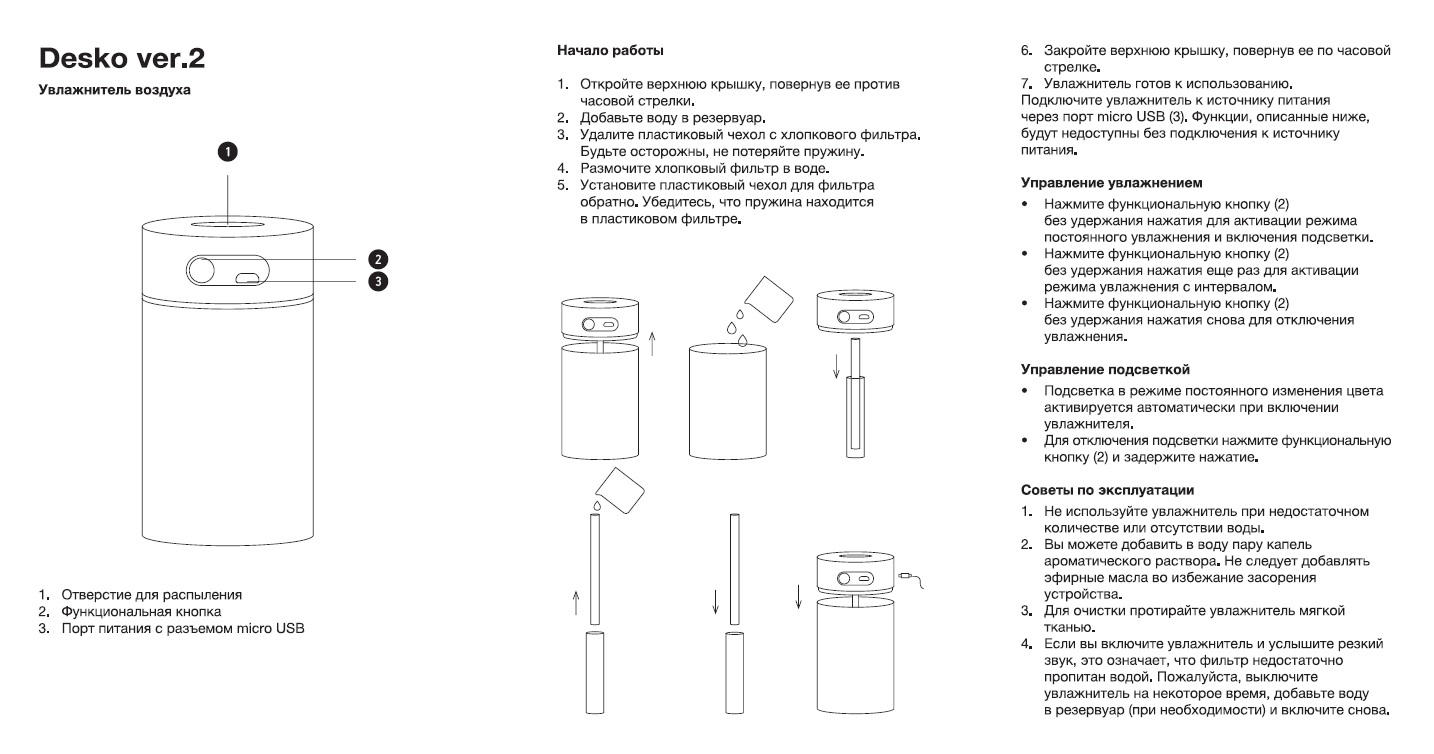 Desko ver.2

Увлажнитель воздуха

1

2

3

1. Отверстие для распыления
2. Функциональная кнопка
3. Порт питания с разъемом micro USB

Начало работы

1. Откройте верхнюю крышку, повернув ее против часовой стрелки.
2. Добавьте воду в резервуар.
3. Удалите пластиковый чехол с хлопкового фильтра. Будьте осторожны, не потеряйте пружину.
4. Размочите хлопковый фильтр в воде.
5. Установите пластиковый чехол для фильтра обратно. Убедитесь, что пружина находится в пластиковом фильтре.

6. Закройте верхнюю крышку, повернув ее по часовой стрелке.
7. Увлажнитель готов к использованию.
Подключите увлажнитель к источнику питания через порт micro USB (3). Функции, описанные ниже, будут недоступны без подключения к источнику питания.

Управление увлажнением

• Нажмите функциональную кнопку (2) без удержания нажатия для активации режима постоянного увлажнения и включения подсветки.
• Нажмите функциональную кнопку (2) без удержания нажатия еще раз для активации режима увлажнения с интервалом.
• Нажмите функциональную кнопку (2) без удержания нажатия снова для отключения увлажнения.

Управление подсветкой

• Подсветка в режиме постоянного изменения цвета активируется автоматически при включении увлажнителя.
• Для отключения подсветки нажмите функциональную кнопку (2) и задержите нажатие.

Советы по эксплуатации

1. Не используйте увлажнитель при недостаточном количестве или отсутствии воды.
2. Вы можете добавить в воду пару капель ароматического раствора. Не следует добавлять эфирные масла во избежание засорения устройства.
3. Для очистки протирайте увлажнитель мягкой тканью.
4. Если вы включите увлажнитель и услышите резкий звук, это означает, что фильтр недостаточно пропитан водой. Пожалуйста, выключите увлажнитель на некоторое время, добавьте воду в резервуар (при необходимости) и включите снова.